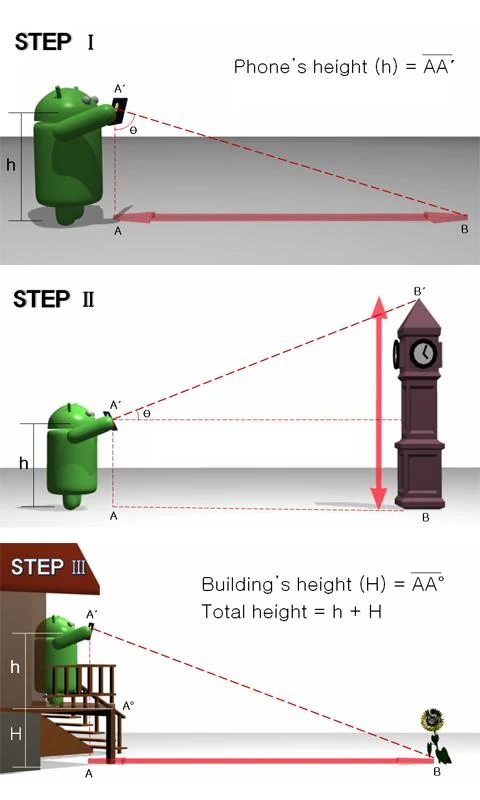 STEP I

Phone's height (h) = $\overline{AA'}$

A'

θ

h

A

B

STEP II

B'

A'

θ

h

A

B

STEP III

Building's height (H) = $\overline{AA°}$

Total height = h + H

A'

h

A°

H

A

B