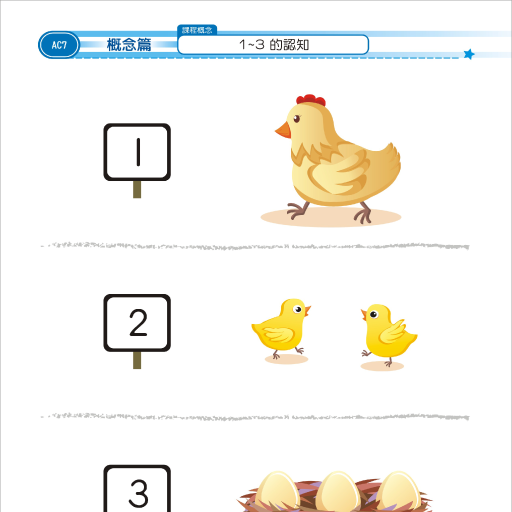 AC7 概念篇

課程概念

1~3 的認知

1

2

3