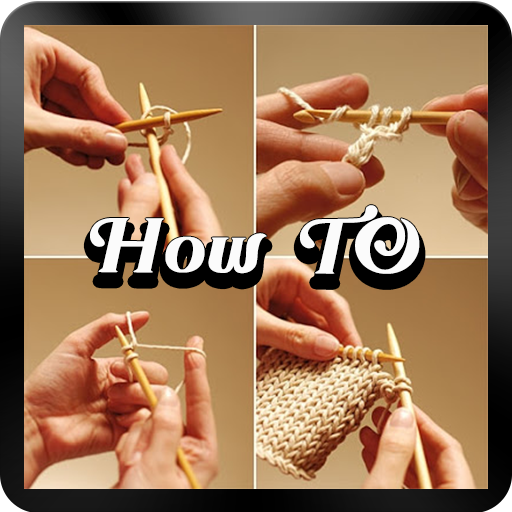 How TO