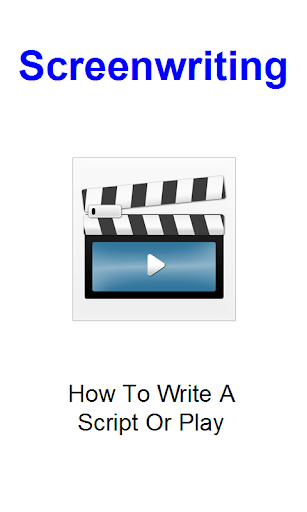 Screenwriting

How To Write A Script Or Play