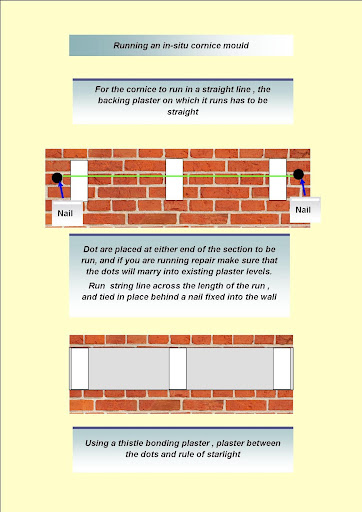 Running an in-situ cornice mould

For the cornice to run in a straight line , the backing plaster on which it runs has to be straight

Nail

Nail

Dot are placed at either end of the section to be run, and if you are running repair make sure that the dots will marry into existing plaster levels.

Run string line across the length of the run , and tied in place behind a nail fixed into the wall

Using a thistle bonding plaster , plaster between the dots and rule of starlight