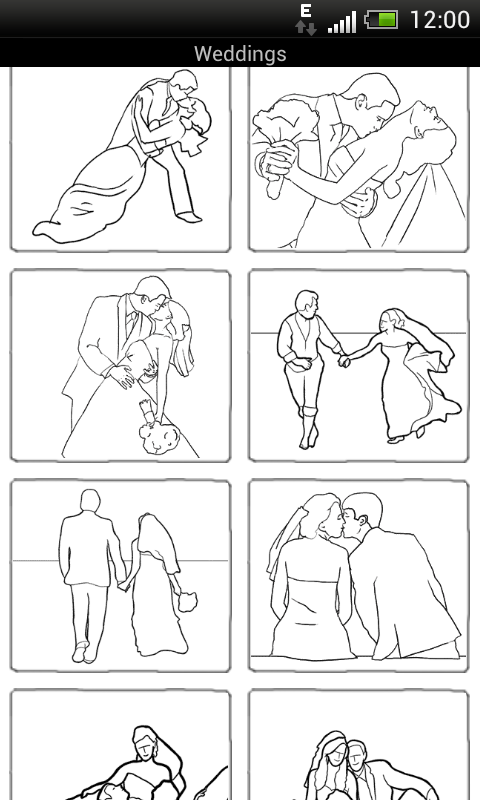 E 12:00
Weddings