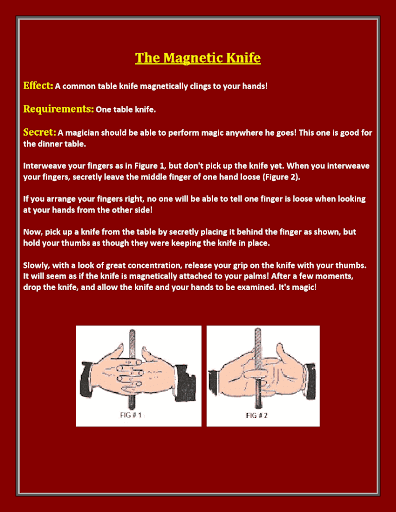 The Magnetic Knife

Effect: A common table knife magnetically clings to your hands!

Requirements: One table knife.

Secret: A magician should be able to perform magic anywhere he goes! This one is good for the dinner table.

Interweave your fingers as in Figure 1, but don't pick up the knife yet. When you interweave your fingers, secretly leave the middle finger of one hand loose (Figure 2).

If you arrange your fingers right, no one will be able to tell one finger is loose when looking at your hands from the other side!

Now, pick up a knife from the table by secretly placing it behind the finger as shown, but hold your thumbs as though they were keeping the knife in place.

Slowly, with a look of great concentration, release your grip on the knife with your thumbs. It will seem as if the knife is magnetically attached to your palms! After a few moments, drop the knife, and allow the knife and your hands to be examined. It's magic!

FIG # 1

FIG # 2