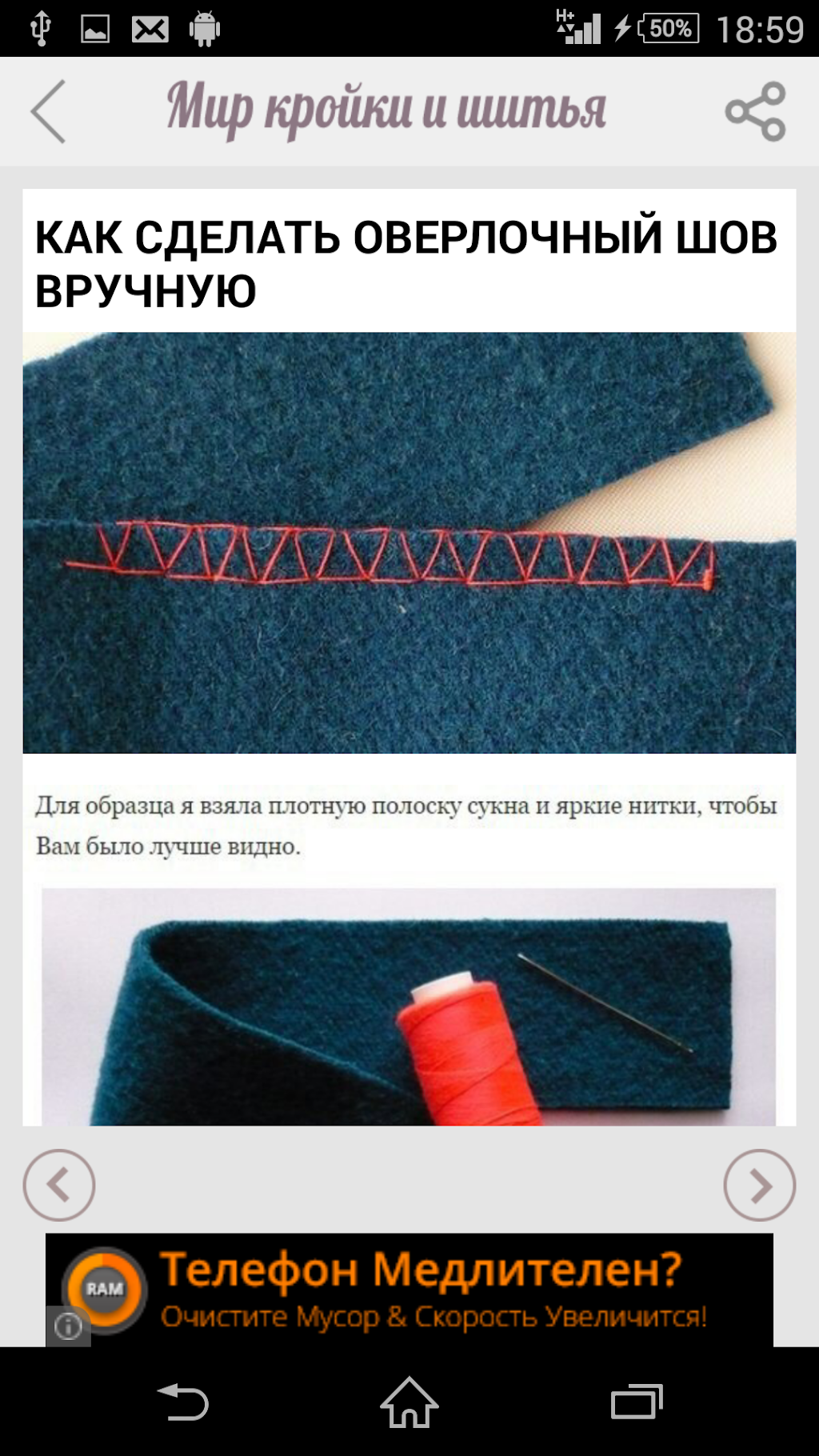 H+ 50% 18:59

Мир кройки и шитья

КАК СДЕЛАТЬ ОВЕРЛОЧНЫЙ ШОВ ВРУЧНУЮ

Для образца я взяла плотную полоску сукна и яркие нитки, чтобы Вам было лучше видно.

RAM

Телефон Медлителен?

Очистите Мусор & Скорость Увеличится!