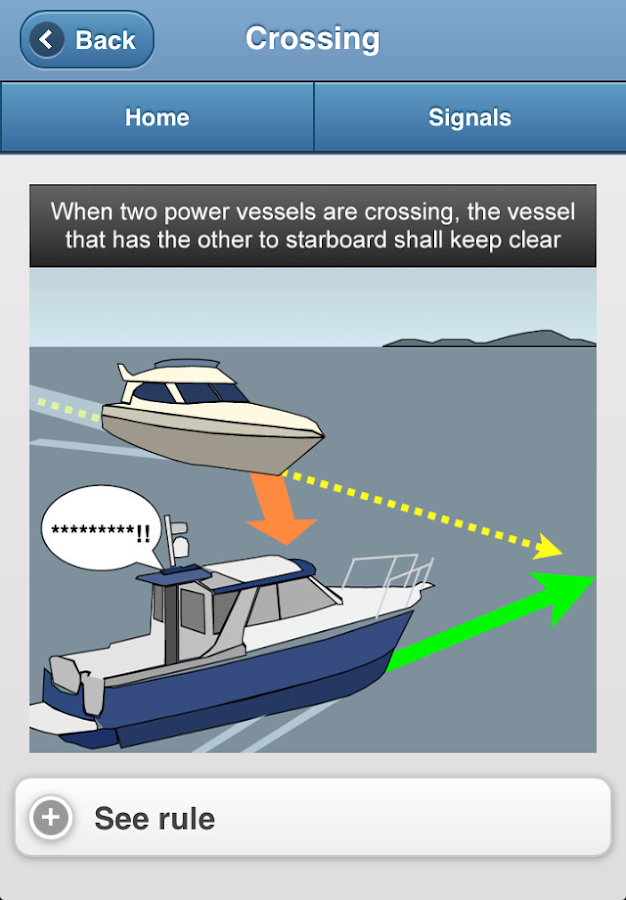 Back

Crossing

Home

Signals

When two power vessels are crossing, the vessel that has the other to starboard shall keep clear

*********!!

See rule