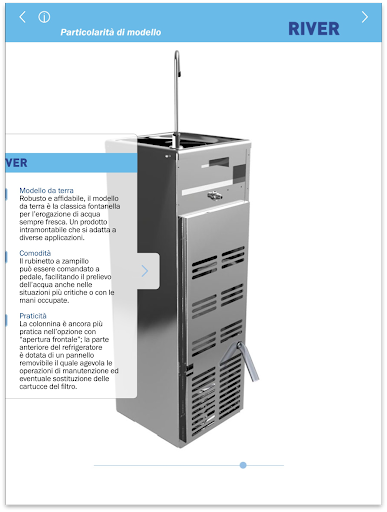 Particolarità di modello

RIVER

VER

Modello da terra
Robusto e affidabile, il modello da terra è la classica fontanella per l'erogazione di acqua sempre fresca. Un prodotto intramontabile che si adatta a diverse applicazioni.

Comodità
Il rubinetto a zampillo può essere comandato a pedale, facilitando il prelievo dell'acqua anche nelle situazioni più critiche o con le mani occupate.

Praticità
La colonnina è ancora più pratica nell'opzione con "apertura frontale"; la parte anteriore del refrigeratore è dotata di un pannello removibile il quale agevola le operazioni di manutenzione ed eventuale sostituzione delle cartucce del filtro.