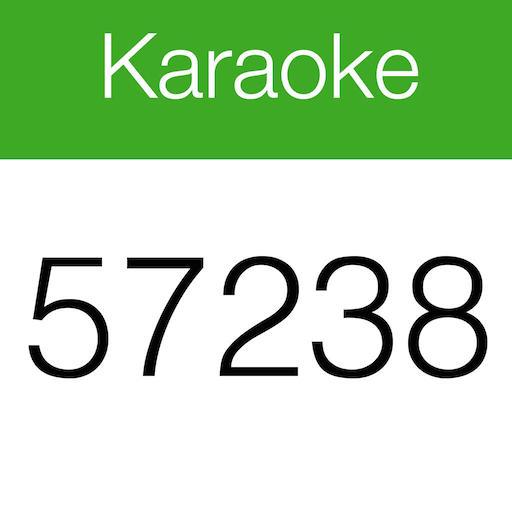 Karaoke

57238