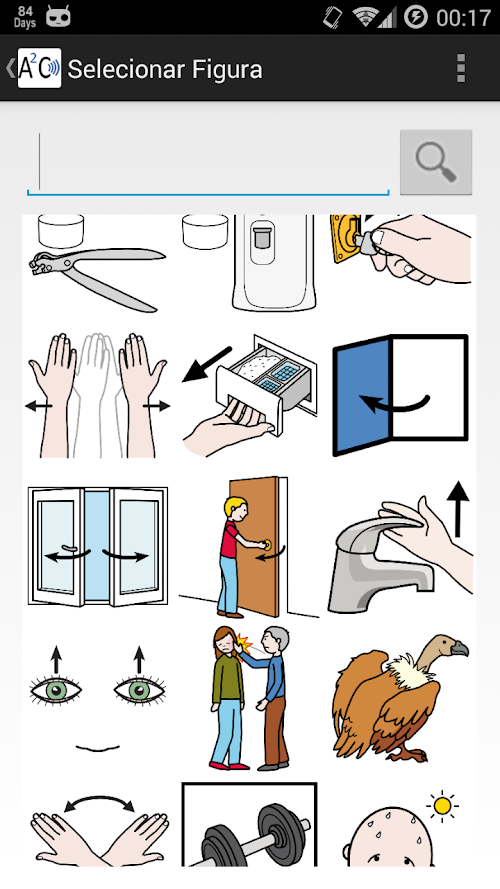 84 Days 00:17

$A^2C$ Selecionar Figura