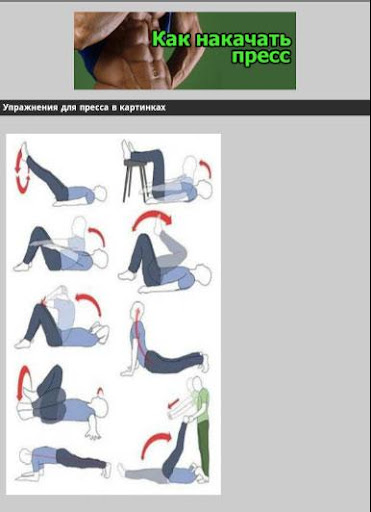 Как накачать пресс

Упражнения для пресса в картинках