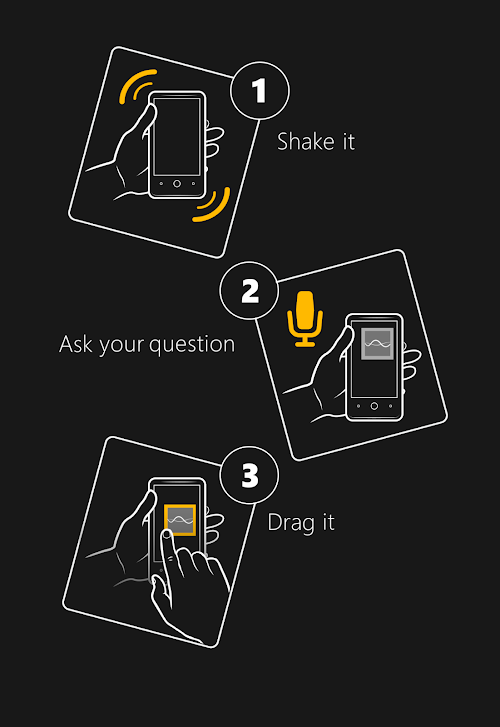 1
Shake it

2
Ask your question

3
Drag it