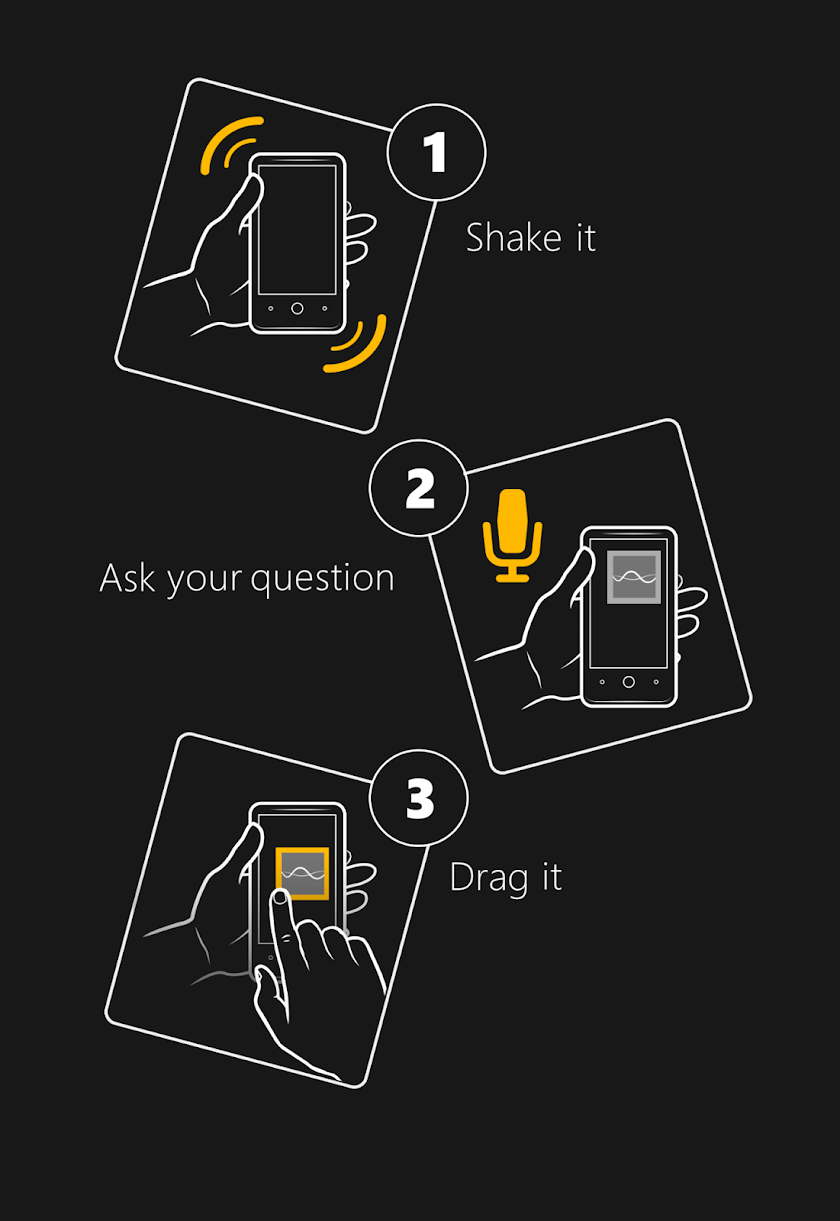 1

Shake it

2

Ask your question

3

Drag it