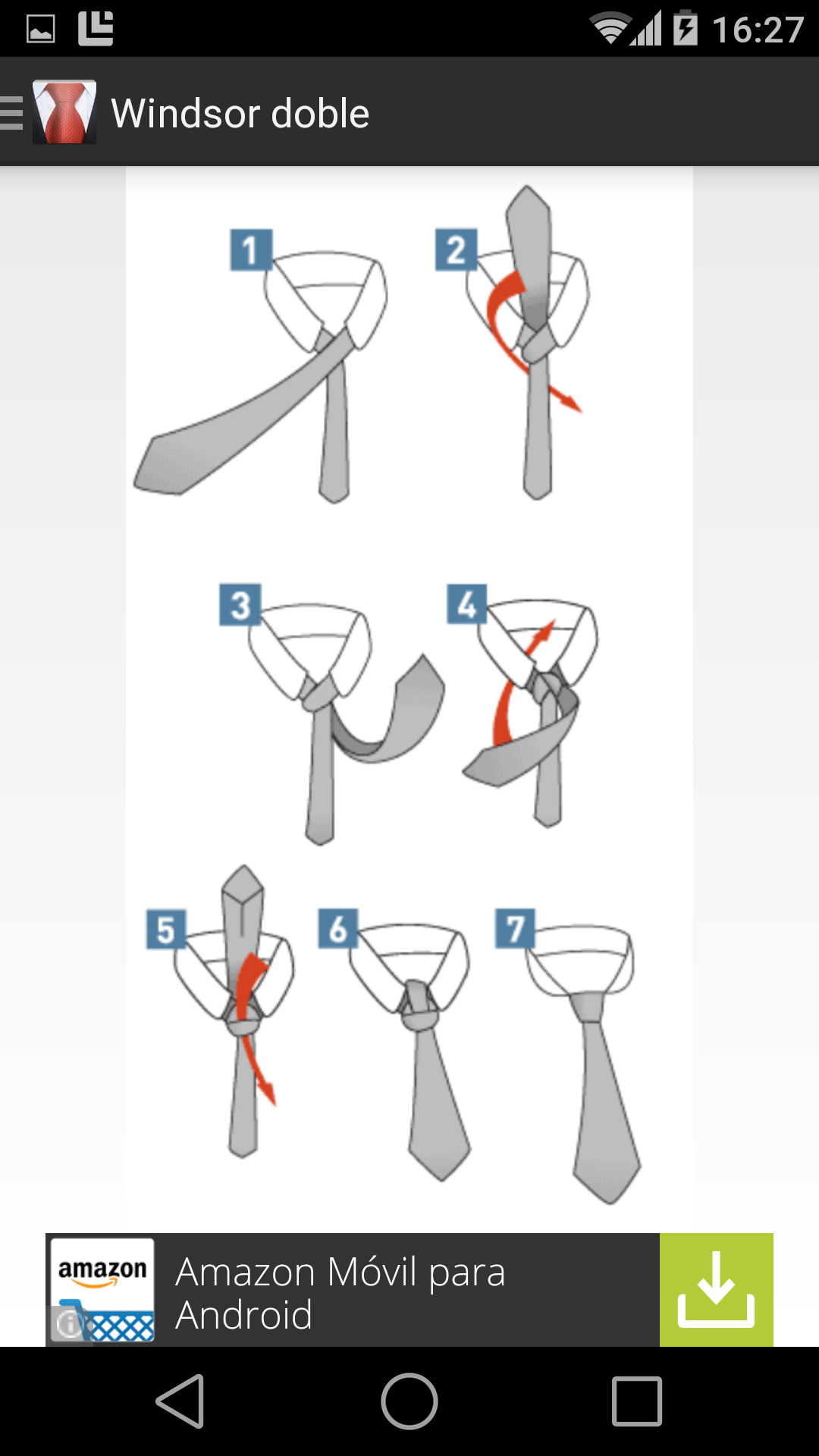 16:27

Windsor doble

1

2

3

4

5

6

7

amazon

Amazon Móvil para Android