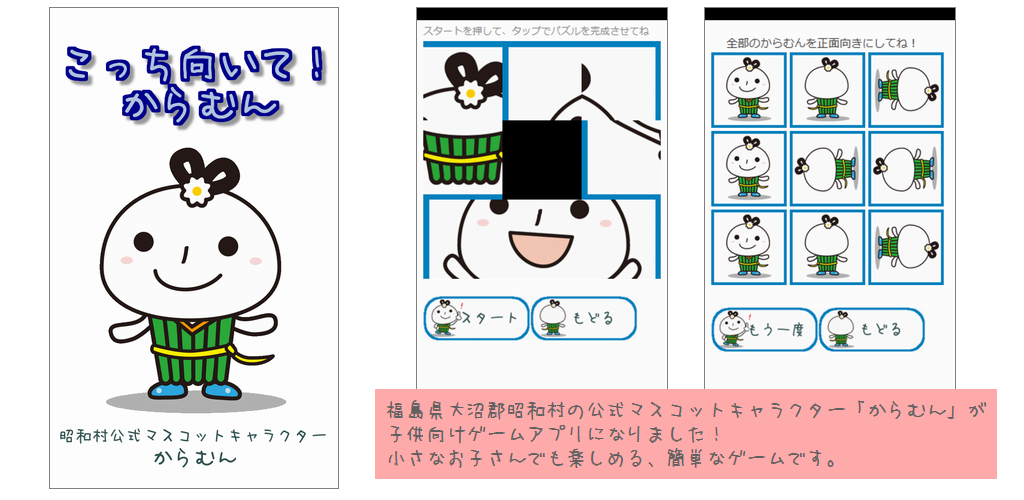 こっち向いて！
からむん

昭和村公式マスコットキャラクター
からむん

スタートを押して、タップでパズルを完成させてね

スタート
もどる

全部のからむんを正面向きにしてね！

もう一度
もどる

福島県大沼郡昭和村の公式マスコットキャラクター「からむん」が子供向けゲームアプリになりました！
小さなお子さんでも楽しめる、簡単なゲームです。