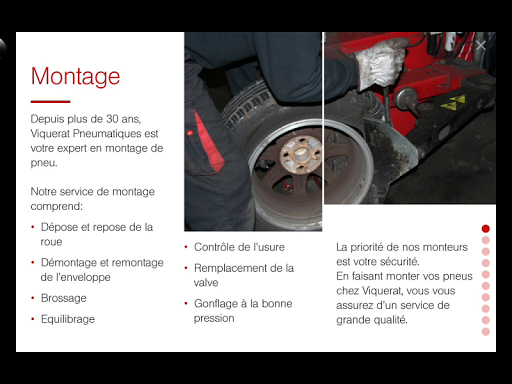 Montage

Depuis plus de 30 ans, Viquerat Pneumatiques est votre expert en montage de pneu.

Notre service de montage comprend:

• Dépose et repose de la roue
• Démontage et remontage de l'enveloppe
• Brossage
• Equilibrage

• Contrôle de l'usure
• Remplacement de la valve
• Gonflage à la bonne pression

La priorité de nos monteurs est votre sécurité.
En faisant monter vos pneus chez Viquerat, vous vous assurez d'un service de grande qualité.