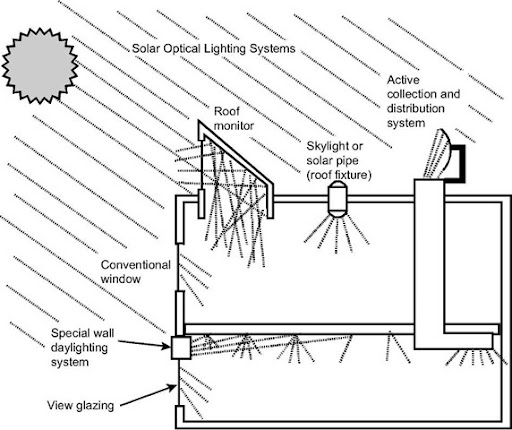 Solar Optical Lighting Systems

Active collection and distribution system

Roof monitor

Skylight or solar pipe (roof fixture)

Conventional window

Special wall daylighting system

View glazing