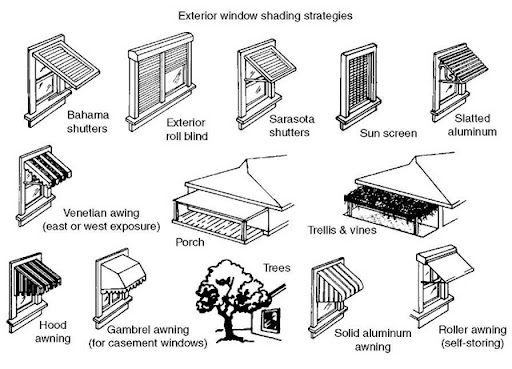 Exterior window shading strategies

Bahama shutters

Exterior roll blind

Sarasota shutters

Sun screen

Slatted aluminum

Venetian awing (east or west exposure)

Porch

Trellis & vines

Hood awning

Gambrel awning (for casement windows)

Trees

Solid aluminum awning

Roller awning (self-storing)