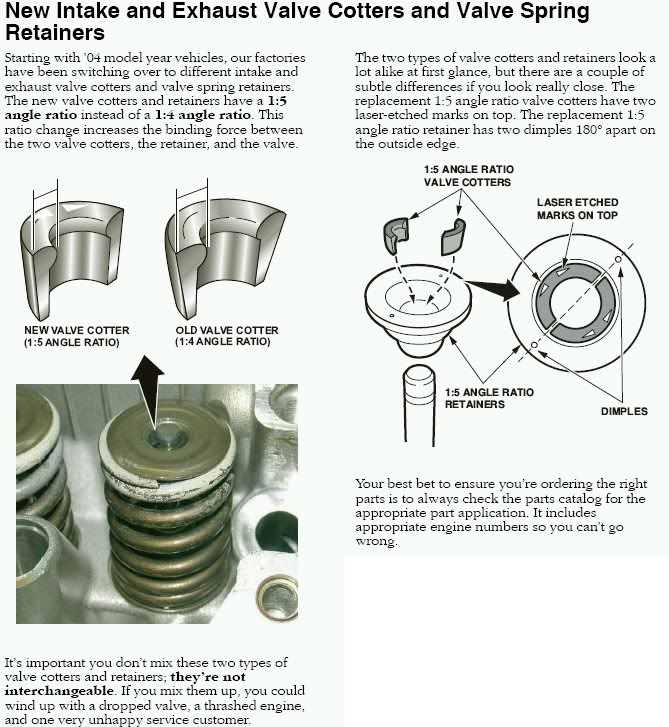 New Intake and Exhaust Valve Cotters and Valve Spring Retainers

Starting with '04 model year vehicles, our factories have been switching over to different intake and exhaust valve cotters and valve spring retainers. The new valve cotters and retainers have a 1:5 angle ratio instead of a 1:4 angle ratio. This ratio change increases the binding force between the two valve cotters, the retainer, and the valve.

NEW VALVE COTTER (1:5 ANGLE RATIO)

OLD VALVE COTTER (1:4 ANGLE RATIO)

It's important you don't mix these two types of valve cotters and retainers; they're not interchangeable. If you mix them up, you could wind up with a dropped valve, a thrashed engine, and one very unhappy service customer.

The two types of valve cotters and retainers look a lot alike at first glance, but there are a couple of subtle differences if you look really close. The replacement 1:5 angle ratio valve cotters have two laser-etched marks on top. The replacement 1:5 angle ratio retainer has two dimples 180° apart on the outside edge.

1:5 ANGLE RATIO VALVE COTTERS

LASER ETCHED MARKS ON TOP

1:5 ANGLE RATIO RETAINERS

DIMPLES

Your best bet to ensure you're ordering the right parts is to always check the parts catalog for the appropriate part application. It includes appropriate engine numbers so you can't go wrong.