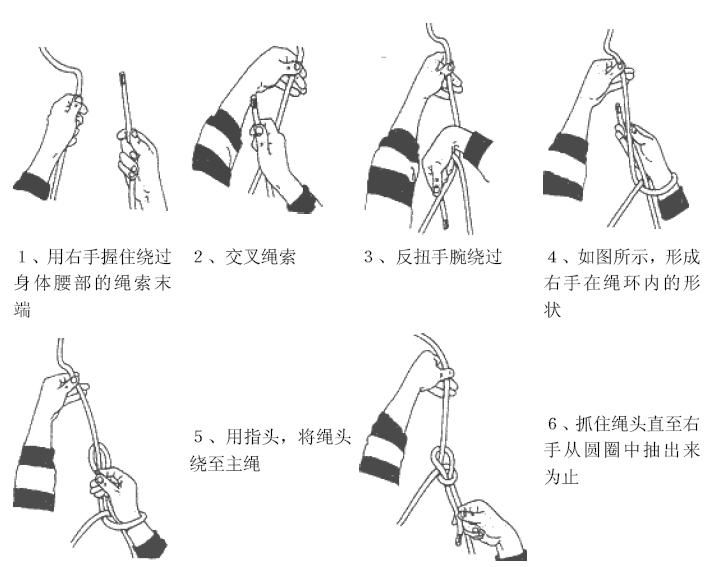 1、用右手握住绕过身体腰部的绳索末端

2、交叉绳索

3、反扭手腕绕过

4、如图所示，形成右手在绳环内的形状

5、用指头，将绳头绕至主绳

6、抓住绳头直至右手从圆圈中抽出来为止