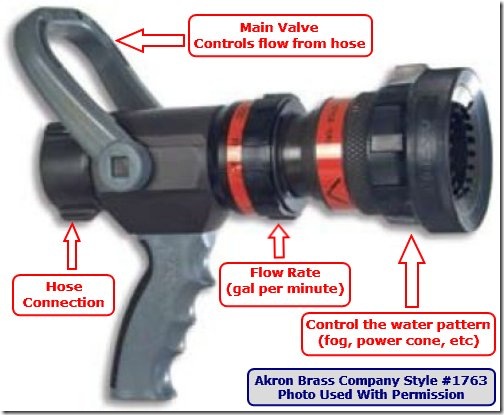 Main Valve
Controls flow from hose

Hose Connection

Flow Rate
(gal per minute)

Control the water pattern
(fog, power cone, etc)

Akron Brass Company Style #1763
Photo Used With Permission