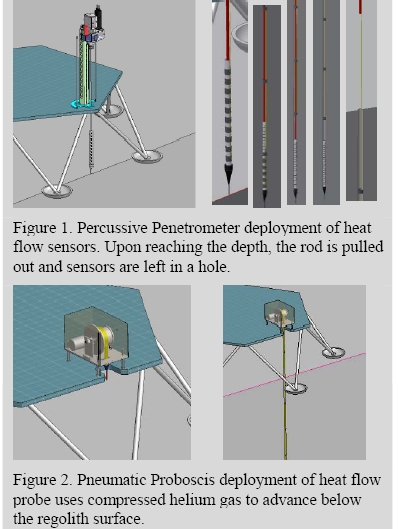 Figure 1. Percussive Penetrometer deployment of heat flow sensors. Upon reaching the depth, the rod is pulled out and sensors are left in a hole.

Figure 2. Pneumatic Proboscis deployment of heat flow probe uses compressed helium gas to advance below the regolith surface.