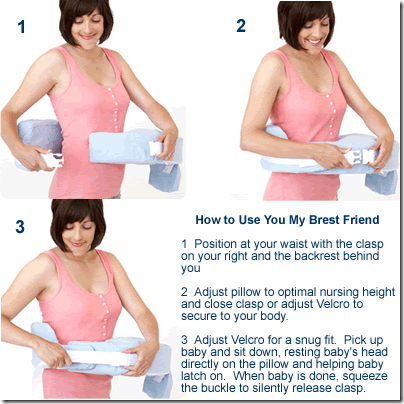 1

2

3

How to Use You My Brest Friend

1 Position at your waist with the clasp on your right and the backrest behind you

2 Adjust pillow to optimal nursing height and close clasp or adjust Velcro to secure to your body.

3 Adjust Velcro for a snug fit. Pick up baby and sit down, resting baby's head directly on the pillow and helping baby latch on. When baby is done, squeeze the buckle to silently release clasp.