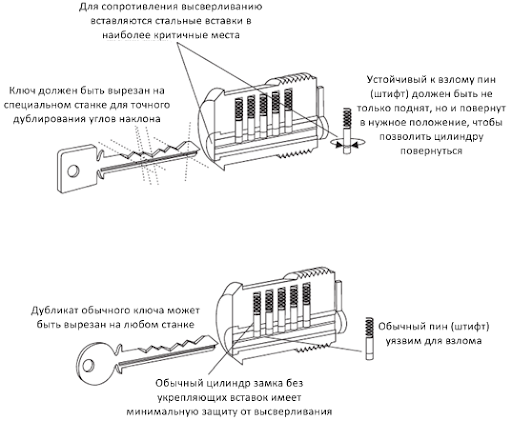 Для сопротивления высверливанию вставляются стальные вставки в наиболее критичные места

Ключ должен быть вырезан на специальном станке для точного дублирования углов наклона

Устойчивый к взлому пин (штифт) должен быть не только поднят, но и повернут в нужное положение, чтобы позволить цилиндру повернуться

Дубликат обычного ключа может быть вырезан на любом станке

Обычный пин (штифт) уязвим для взлома

Обычный цилиндр замка без укрепляющих вставок имеет минимальную защиту от высверливания