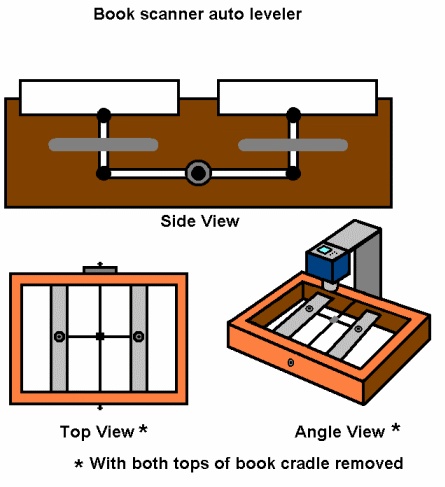 Book scanner auto leveler

Side View

Top View *

Angle View *

* With both tops of book cradle removed