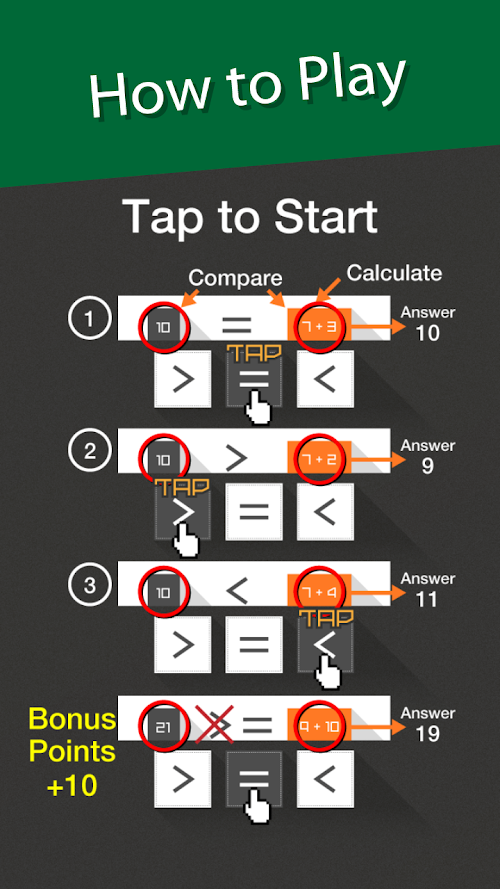 How to Play

Tap to Start

Compare

Calculate

1 10 = 7 + 3 Answer 10

> TAP = <

2 10 > 7 + 2 Answer 9

TAP > = <

3 10 < 7 + 4 Answer 11

> = TAP <

Bonus Points +10

21 > = 9 + 10 Answer 19

> = <