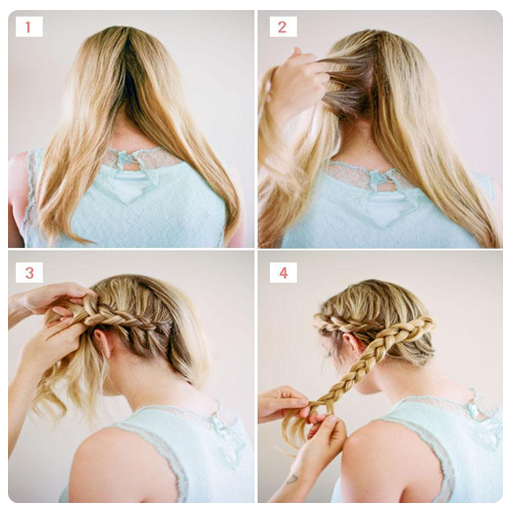 1

2

3

4