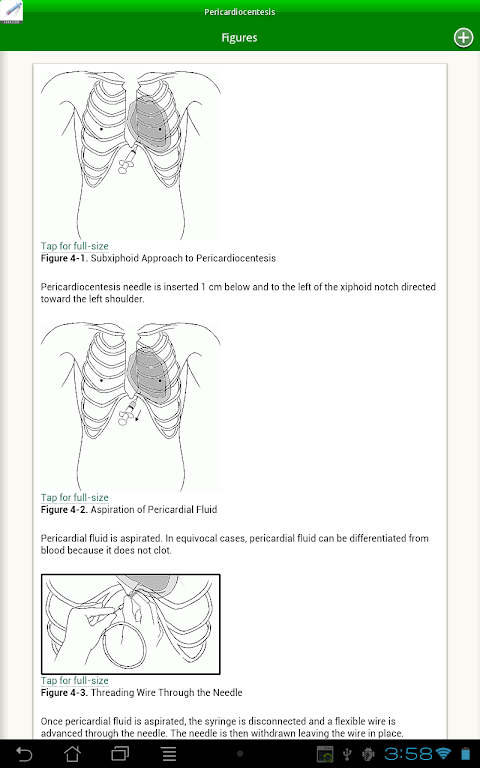 Pericardiocentesis

Figures

Tap for full-size
**Figure 4-1.** Subxiphoid Approach to Pericardiocentesis

Pericardiocentesis needle is inserted 1 cm below and to the left of the xiphoid notch directed toward the left shoulder.

Tap for full-size
**Figure 4-2.** Aspiration of Pericardial Fluid

Pericardial fluid is aspirated. In equivocal cases, pericardial fluid can be differentiated from blood because it does not clot.

Tap for full-size
**Figure 4-3.** Threading Wire Through the Needle

Once pericardial fluid is aspirated, the syringe is disconnected and a flexible wire is advanced through the needle. The needle is then withdrawn leaving the wire in place.

3:58