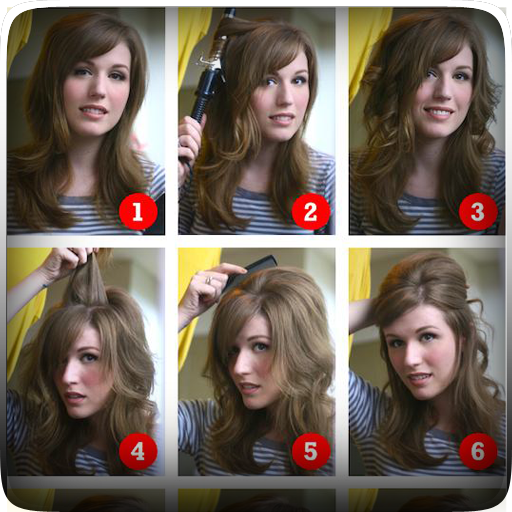 1
2
3
4
5
6