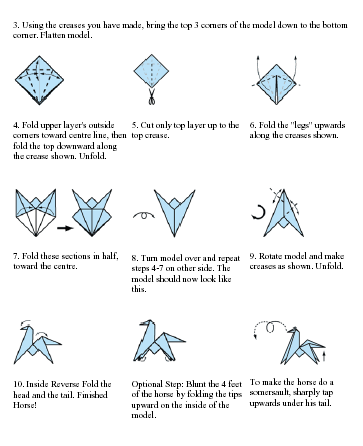 3. Using the creases you have made, bring the top 3 corners of the model down to the bottom corner. Flatten model.

4. Fold upper layer's outside corners toward centre line, then fold the top downward along the crease shown. Unfold.

5. Cut only top layer up to the top crease.

6. Fold the "legs" upwards along the creases shown.

7. Fold these sections in half, toward the centre.

8. Turn model over and repeat steps 4-7 on other side. The model should now look like this.

9. Rotate model and make creases as shown. Unfold.

10. Inside Reverse Fold the head and the tail. Finished Horse!

Optional Step: Blunt the 4 feet of the horse by folding the tips upward on the inside of the model.

To make the horse do a somersault, sharply tap upwards under his tail.