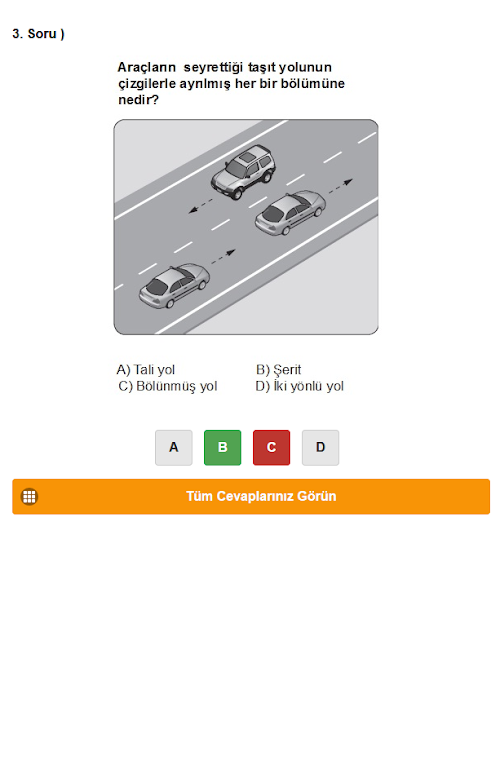 3. Soru )

Araçların seyrettiği taşıt yolunun çizgilerle ayrılmış her bir bölümüne nedir?

A) Tali yol
B) Şerit
C) Bölünmüş yol
D) İki yönlü yol

A
B
C
D

Tüm Cevaplarınız Görün