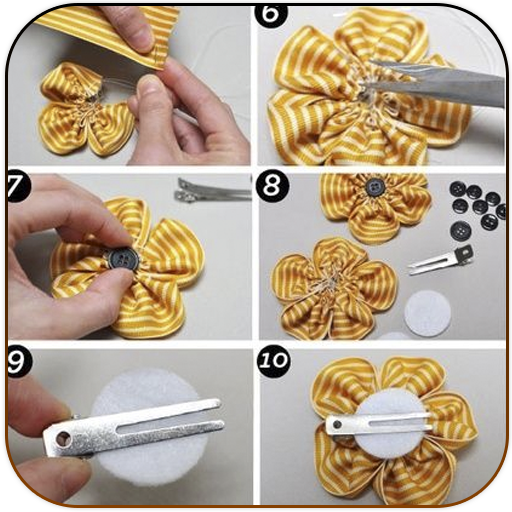 6

7

8

9

10