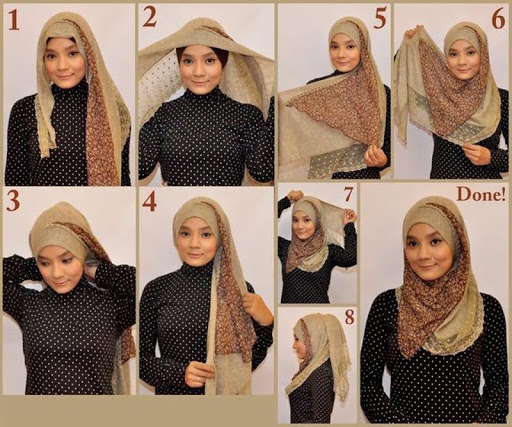 1

2

5

6

3

4

7

Done!

8