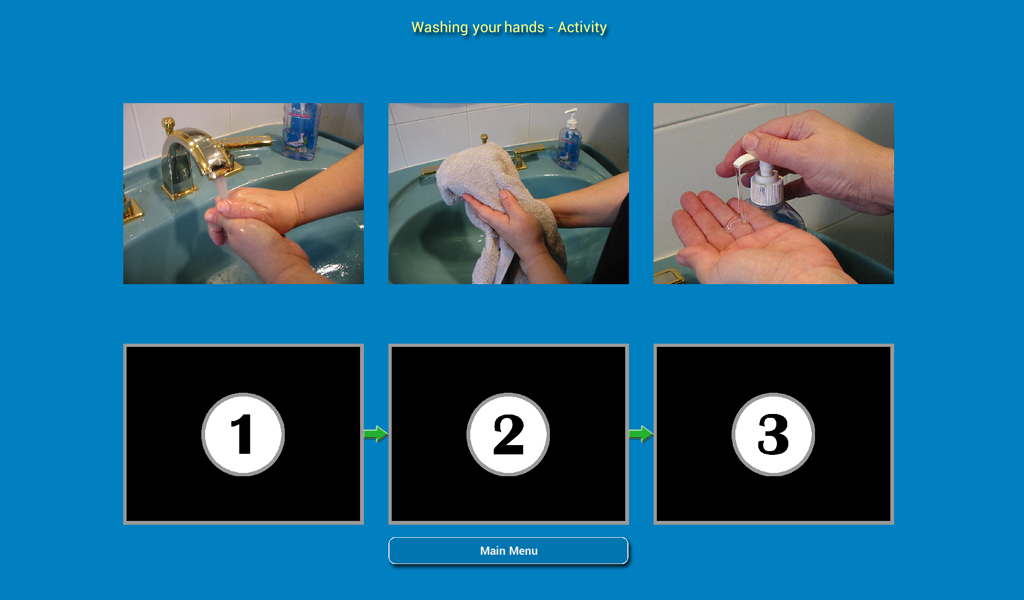 Washing your hands - Activity

1

2

3

Main Menu