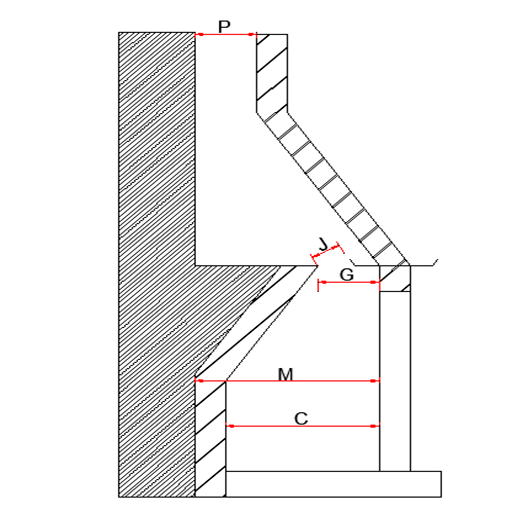 P

J

G

M

C