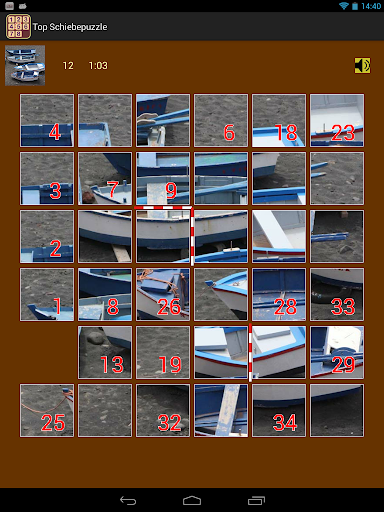 14:40
Top Schiebepuzzle
12 1:03
4
6
18
23
3
7
9
2
1
8
26
28
33
13
19
29
25
32
34