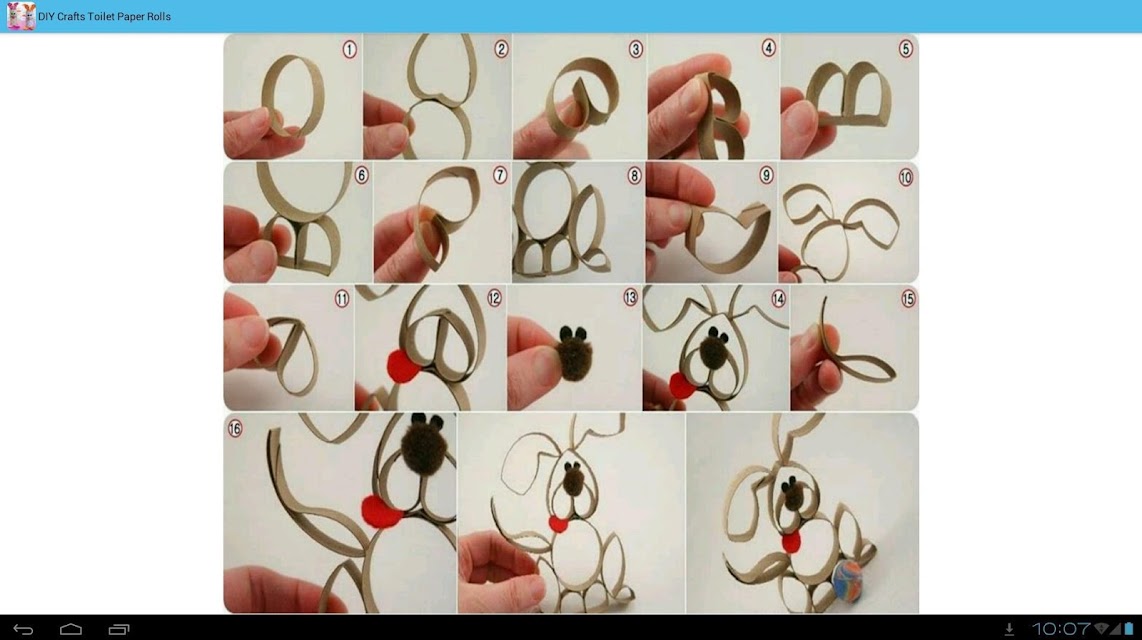 DIY Crafts Toilet Paper Rolls

1
2
3
4
5
6
7
8
9
10
11
12
13
14
15
16

10:07