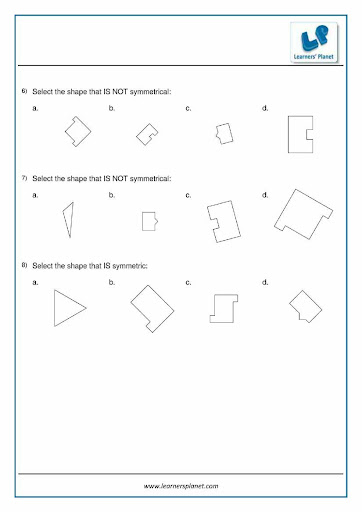 LP
Learners' Planet

6) Select the shape that IS NOT symmetrical:

a.
b.
c.
d.

7) Select the shape that IS NOT symmetrical:

a.
b.
c.
d.

8) Select the shape that IS symmetric:

a.
b.
c.
d.

www.learnersplanet.com