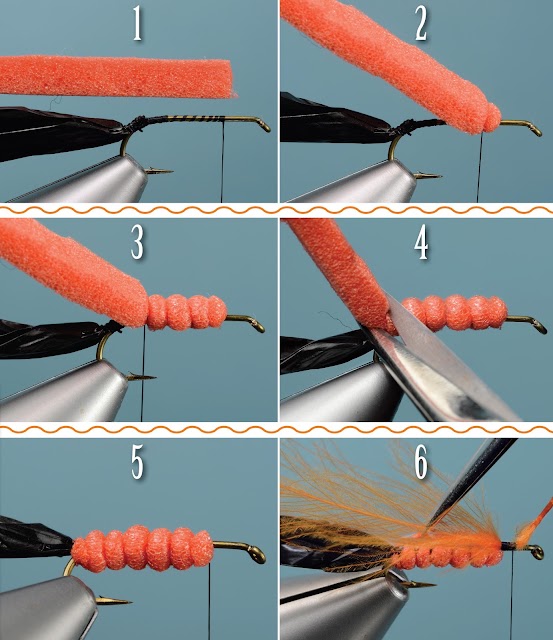 1

2

3

4

5

6